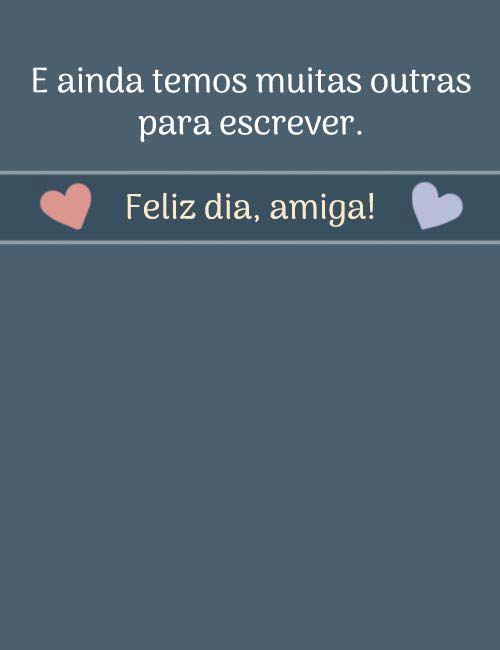 E ainda temos muitas outras para escrever.

Feliz dia, amiga!