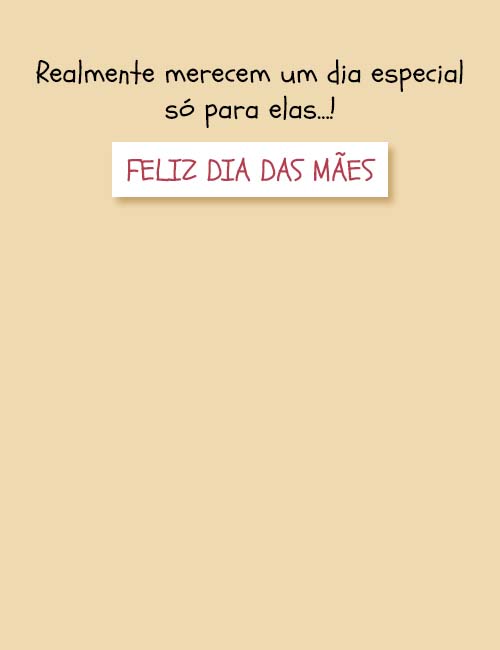 Realmente merecem um dia especial só para elas...!

FELIZ DIA DAS MÃES